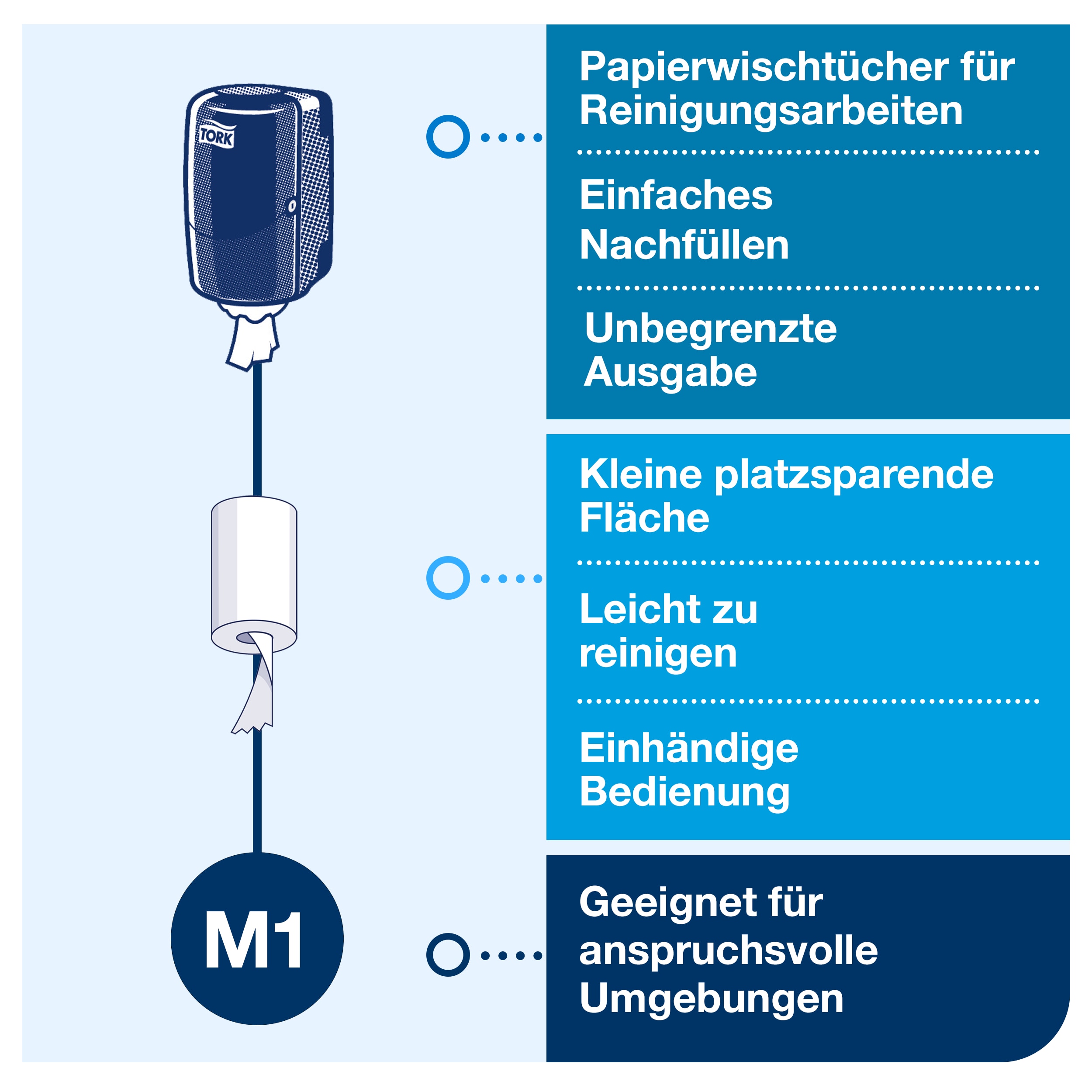 TORK

M1

Papierwischtücher für Reinigungsarbeiten

Einfaches Nachfüllen

Unbegrenzte Ausgabe

Kleine platzsparende Fläche

Leicht zu reinigen

Einhändige Bedienung

Geeignet für anspruchsvolle Umgebungen